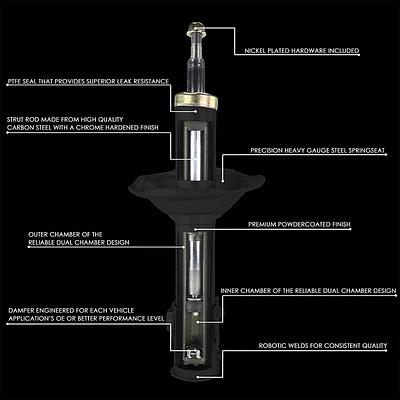 NICKEL PLATED HARDWARE INCLUDED

PTFE SEAL THAT PROVIDES SUPERIOR LEAK RESISTANCE

STRUT ROD MADE FROM HIGH QUALITY CARBON STEEL WITH A CHROME HARDENED FINISH

PRECISION HEAVY GAUGE STEEL SPRINGSEAT

PREMIUM POWDERCOATED FINISH

OUTER CHAMBER OF THE RELIABLE DUAL CHAMBER DESIGN

INNER CHAMBER OF THE RELIABLE DUAL CHAMBER DESIGN

DAMPER ENGINEERED FOR EACH VEHICLE APPLICATION'S OE OR BETTER PERFORMANCE LEVEL

ROBOTIC WELDS FOR CONSISTENT QUALITY