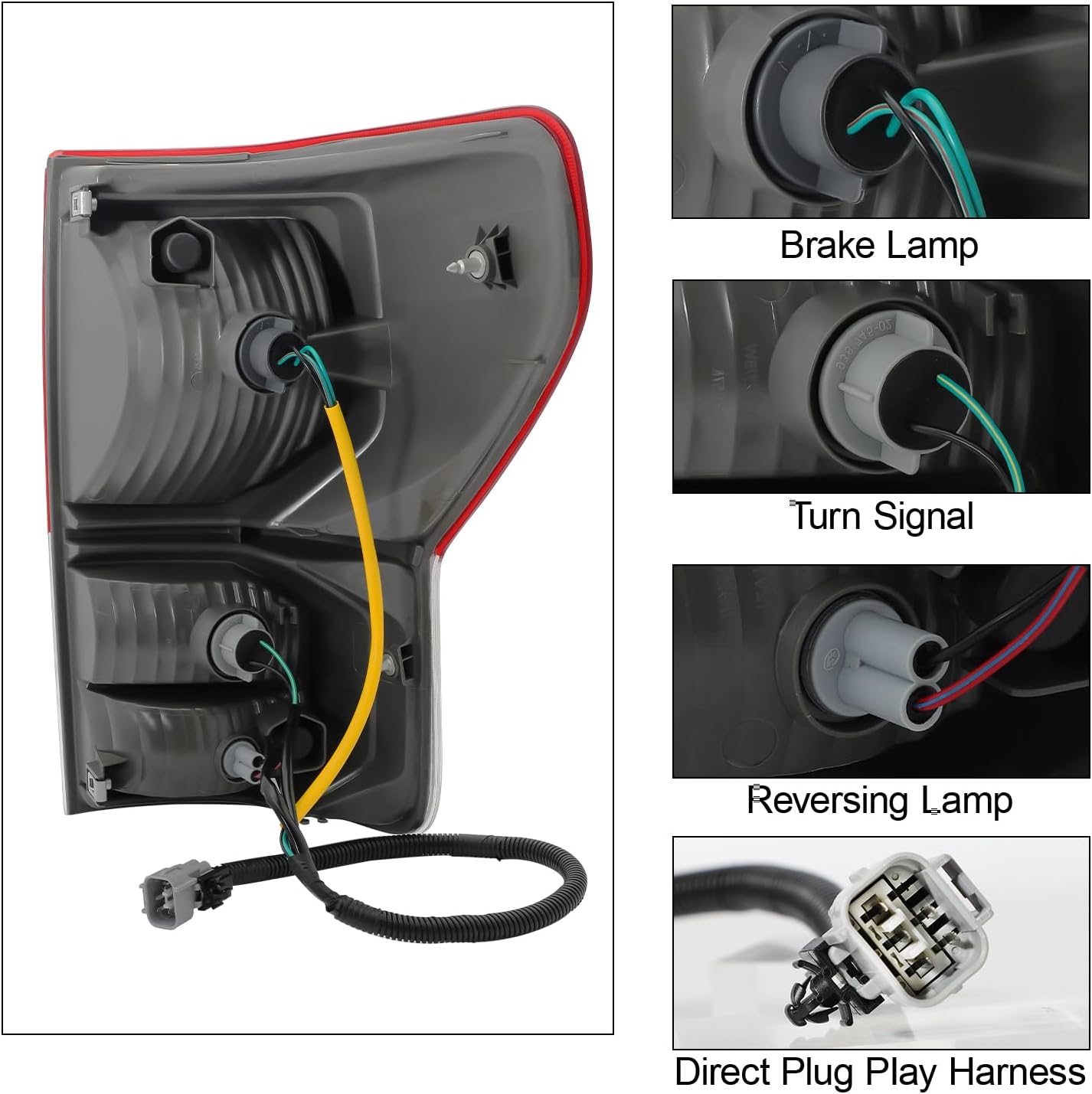 Brake Lamp

Turn Signal

Reversing Lamp

Direct Plug Play Harness